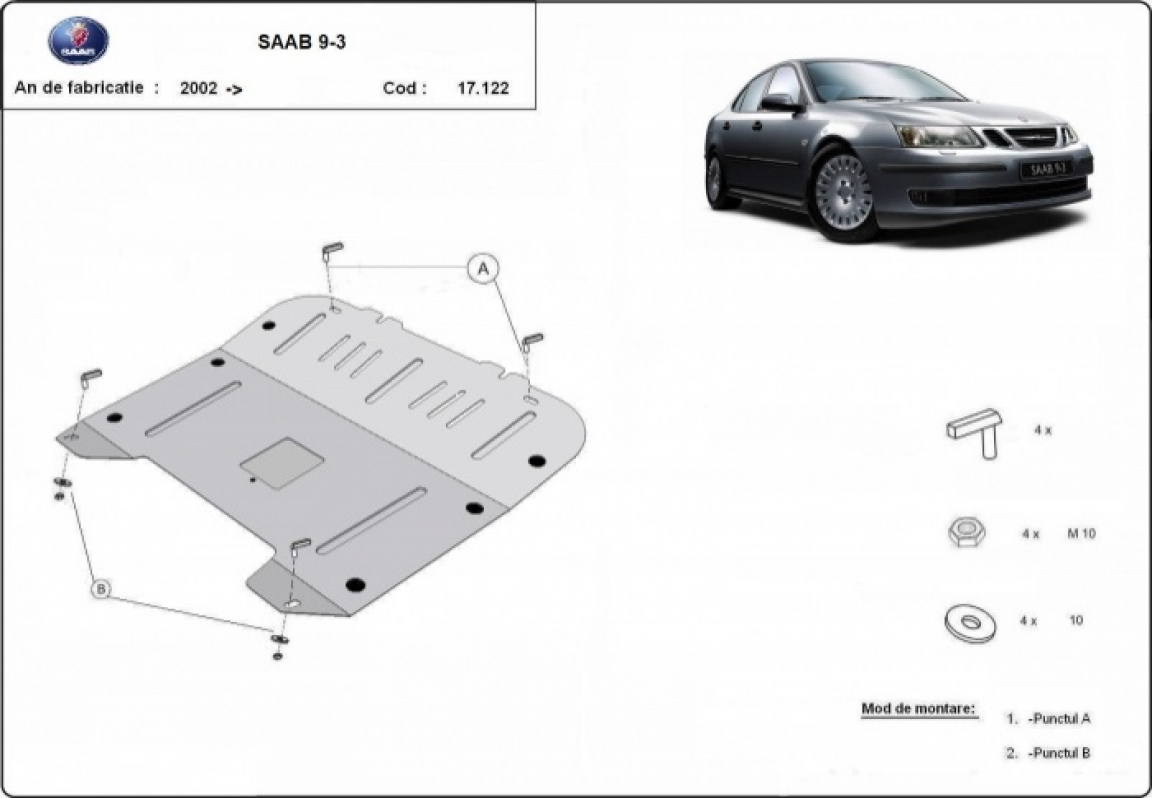 SAAB

SAAB 9-3

An de fabricatie : 2002 -> Cod : 17.122

SAAB 9-3

A

B

4 x

4 x M 10

4 x 10

Mod de montare:

1. -Punctul A

2. -Punctul B