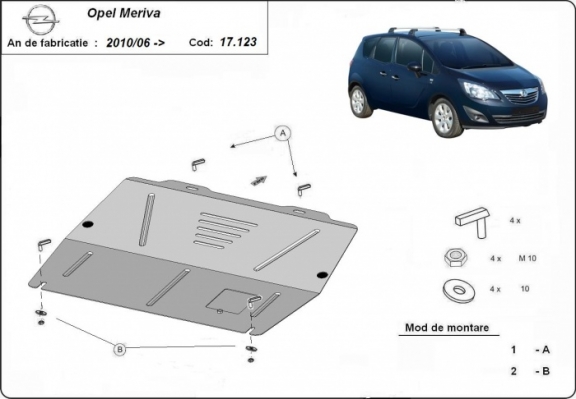 Opel Meriva

An de fabricatie : 2010/06 -> Cod: 17.123

A

B

4 x

4 x M 10

4 x 10

Mod de montare

1 - A

2 - B