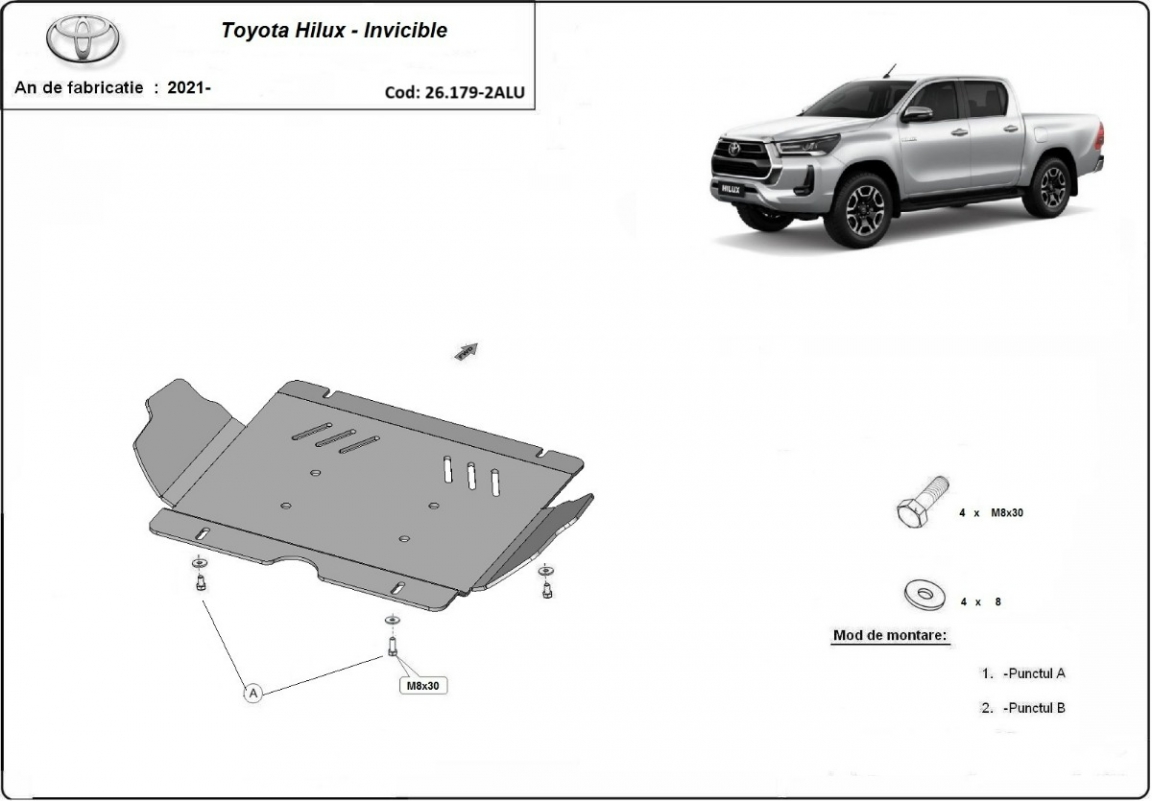 Toyota Hilux - Invicible

An de fabricatie : 2021-

Cod: 26.179-2ALU

HILUX

4 x M8x30

4 x 8

Mod de montare:

1. -Punctul A

2. -Punctul B

A

M8x30