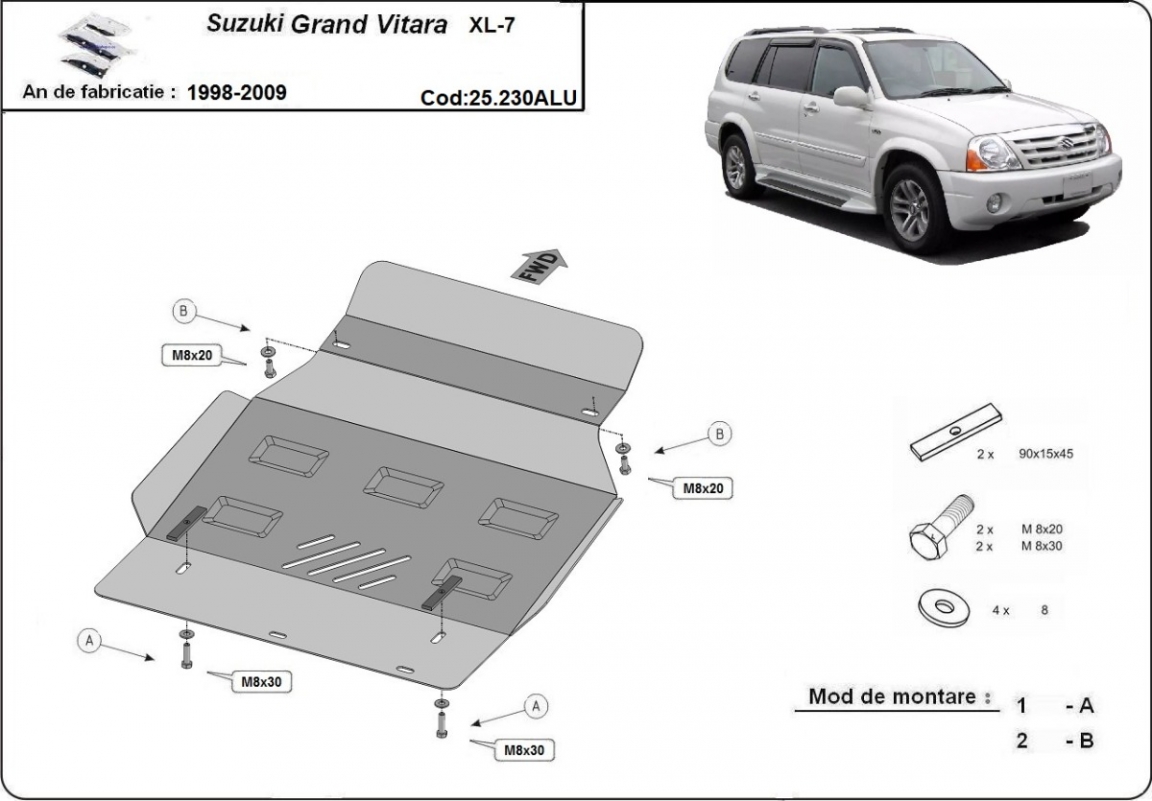 Suzuki Grand Vitara XL-7

An de fabricatie : 1998-2009

Cod:25.230ALU

FWD

B

M8x20

B

M8x20

A

M8x30

A

M8x30

2 x 90x15x45

2 x M 8x20
2 x M 8x30

4 x 8

Mod de montare : 1 - A
2 - B